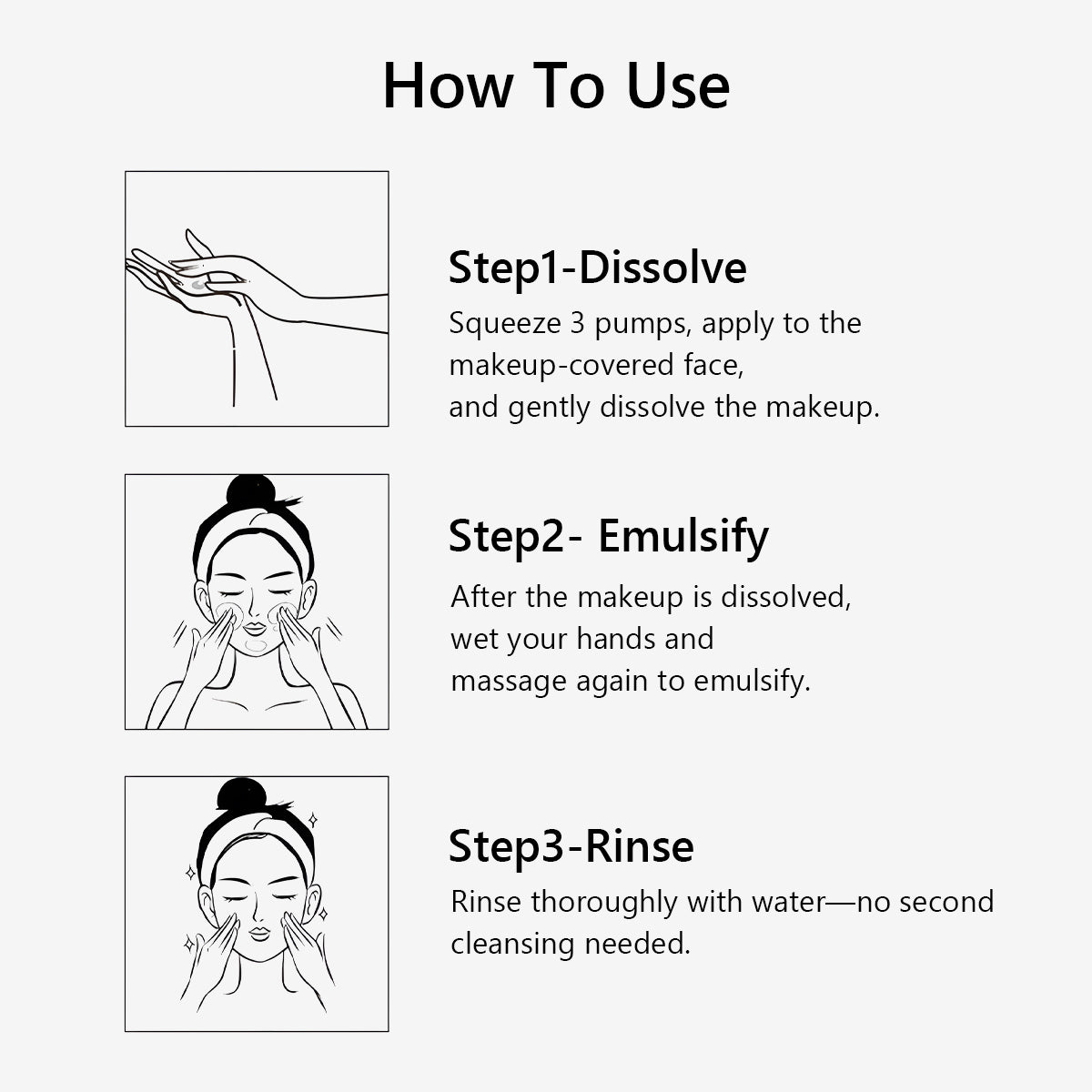 How To Use

Step1-Dissolve

Squeeze 3 pumps, apply to the makeup-covered face, and gently dissolve the makeup.

Step2- Emulsify

After the makeup is dissolved, wet your hands and massage again to emulsify.

Step3-Rinse

Rinse thoroughly with water—no second cleansing needed.